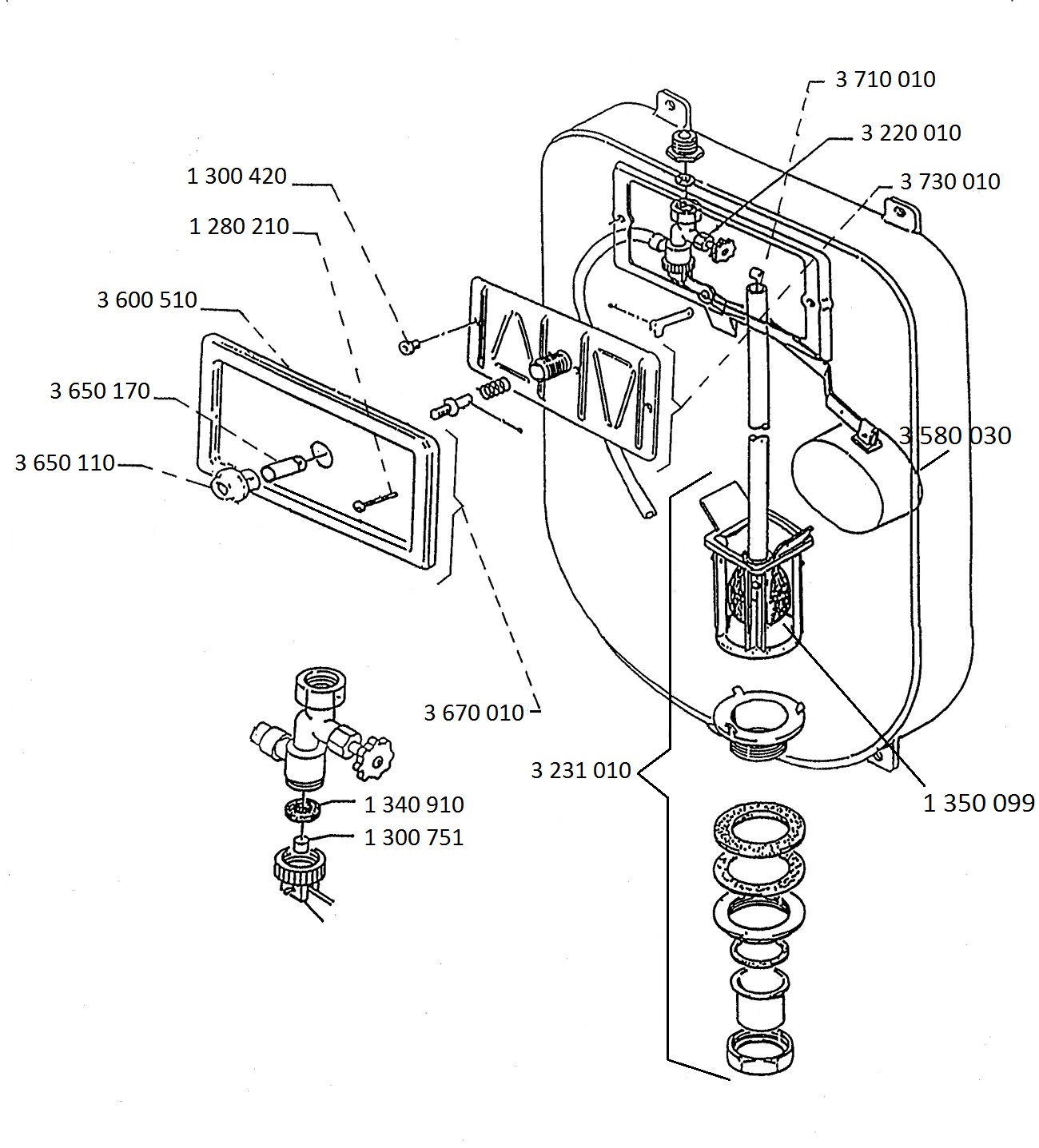 3 710 010
3 220 010
3 730 010
1 300 420
1 280 210
3 600 510
3 650 170
3 650 110
3 580 030
3 670 010
3 231 010
1 350 099
1 340 910
1 300 751