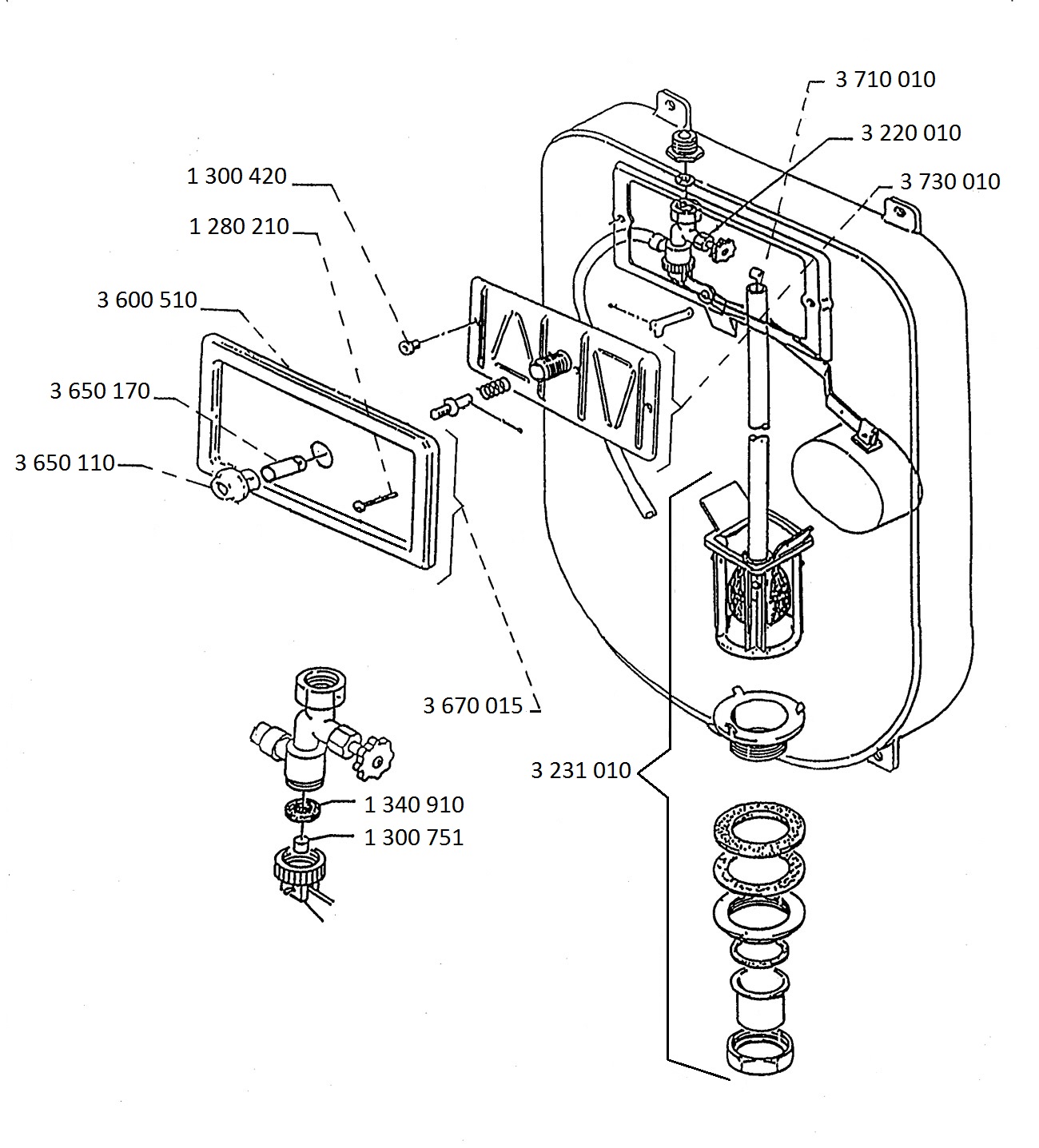 3 710 010
3 220 010
3 730 010
1 300 420
1 280 210
3 600 510
3 650 170
3 650 110
3 670 015
3 231 010
1 340 910
1 300 751