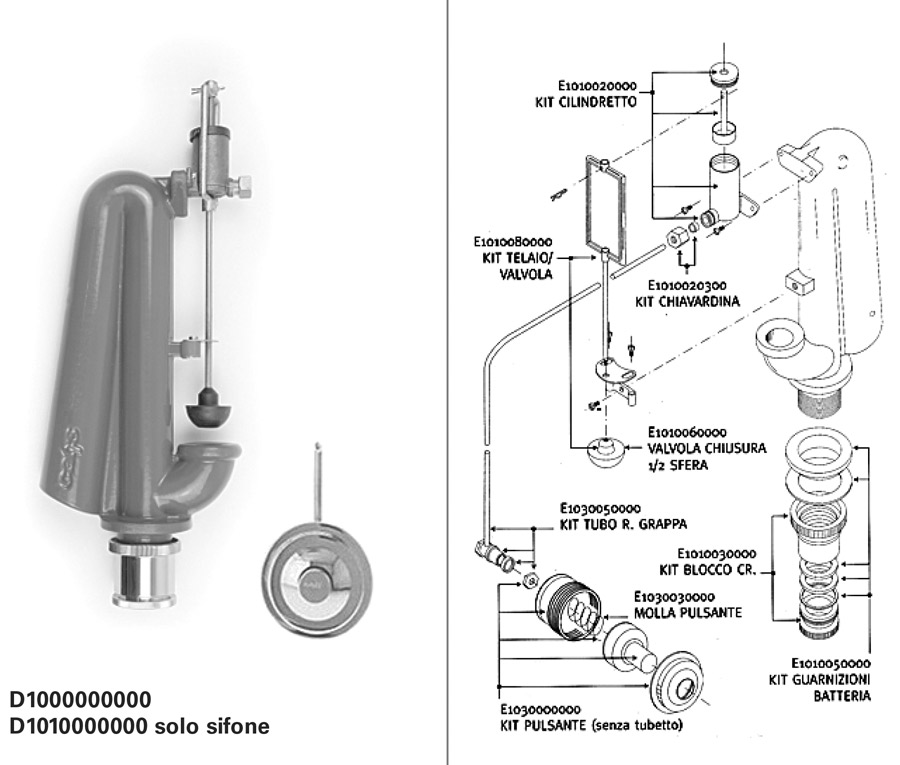 D1000000000
D1010000000 solo sifone

E1010020000
KIT CILINDRETTO

E1010080000
KIT TELAIO/
VALVOLA

E1010020300
KIT CHIAVARDINA

E1010060000
VALVOLA CHIUSURA
1/2 SFERA

E1030050000
KIT TUBO R. GRAPPA

E1010030000
KIT BLOCCO CR.

E1030030000
MOLLA PULSANTE

E1010050000
KIT GUARNIZIONI
BATTERIA

E1030000000
KIT PULSANTE (senza tubetto)