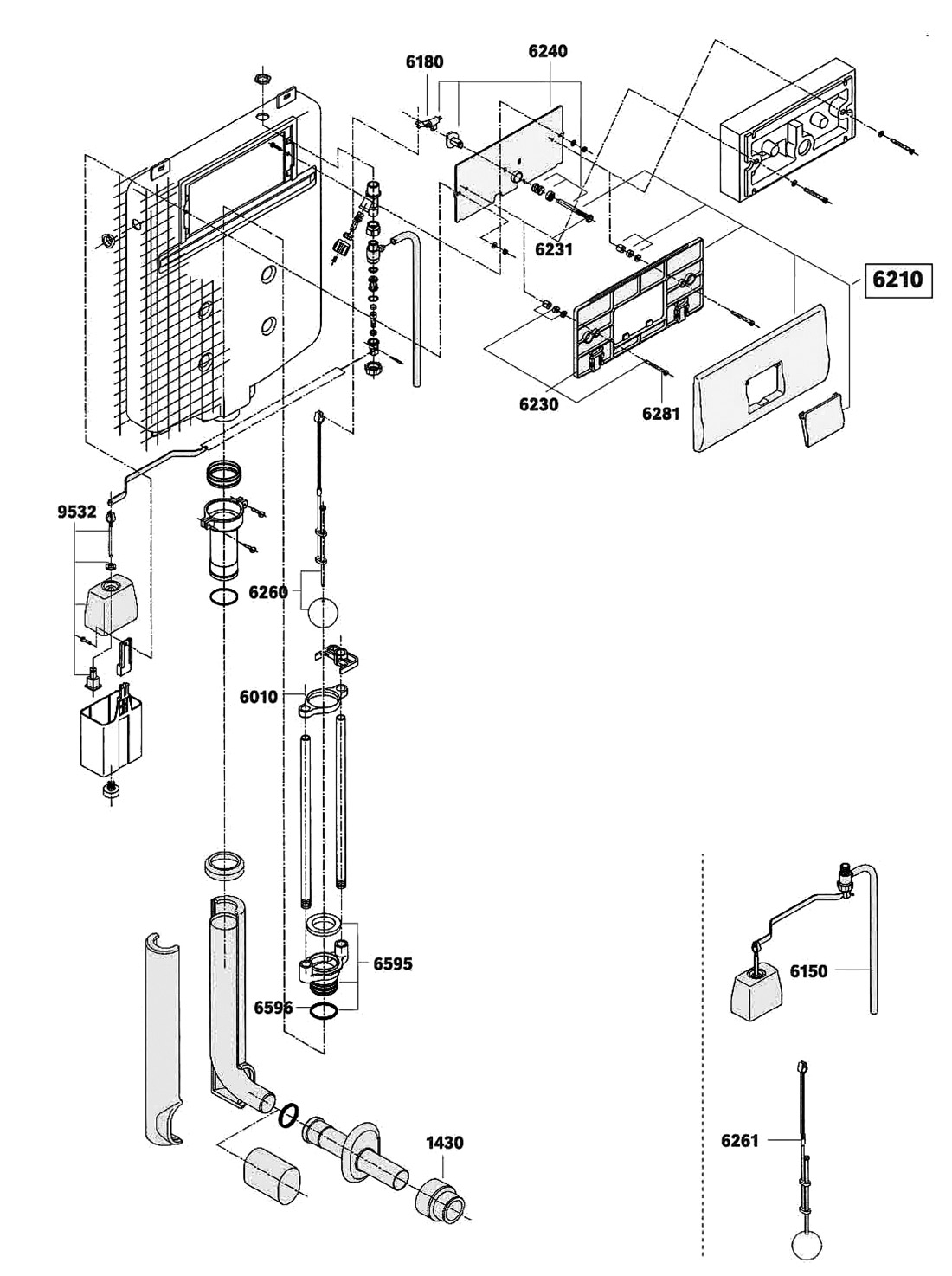 6180
6240
6231
6210
6230
6281
9532
6260
6010
6595
6596
1430
6150
6261