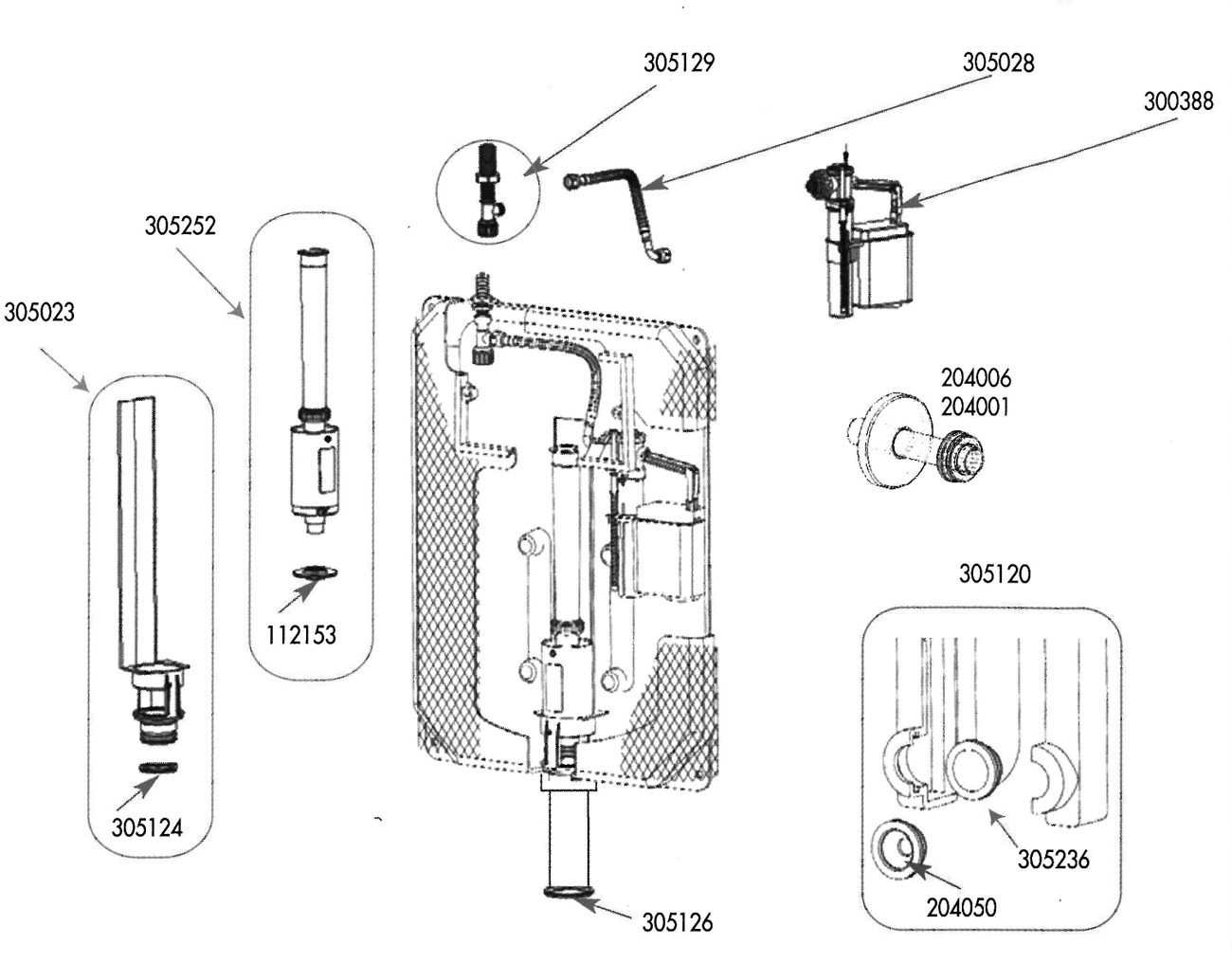 305129
305028
300388
305252
305023
204006
204001
112153
305120
305124
305236
204050
305126