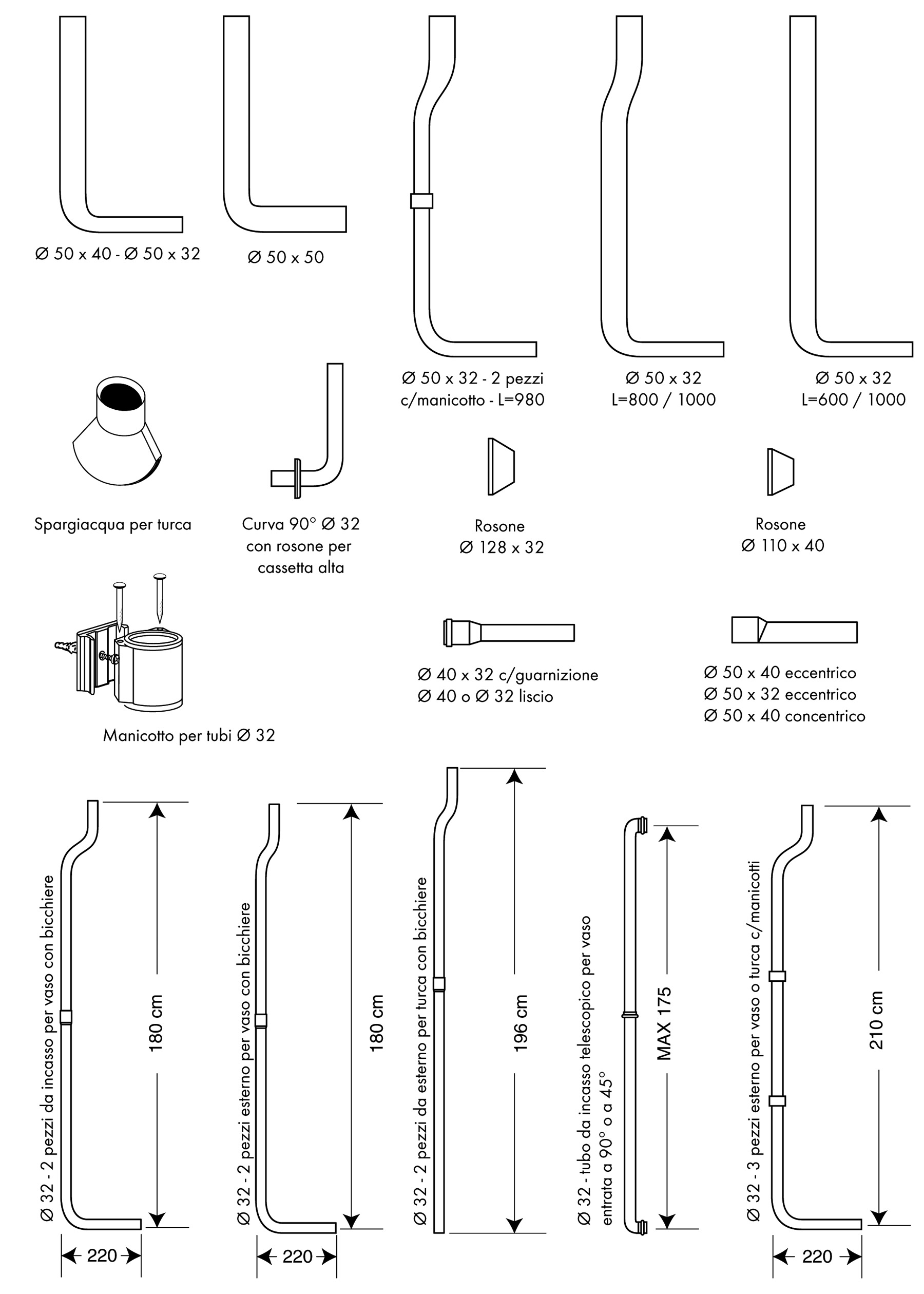 Ø 50 x 40 - Ø 50 x 32

Ø 50 x 50

Ø 50 x 32 - 2 pezzi c/manicotto - L=980

Ø 50 x 32 L=800 / 1000

Ø 50 x 32 L=600 / 1000

Spargiacqua per turca

Curva 90° Ø 32 con rosone per cassetta alta

Rosone Ø 128 x 32

Rosone Ø 110 x 40

Manicotto per tubi Ø 32

Ø 40 x 32 c/guarnizione
Ø 40 o Ø 32 liscio

Ø 50 x 40 eccentrico
Ø 50 x 32 eccentrico
Ø 50 x 40 concentrico

Ø 32 - 2 pezzi da incasso per vaso con bicchiere

180 cm

220

Ø 32 - 2 pezzi esterno per vaso con bicchiere

180 cm

220

Ø 32 - 2 pezzi da esterno per turca con bicchiere

196 cm

Ø 32 - tubo da incasso telescopico per vaso entrata a 90° o a 45°

MAX 175

Ø 32 - 3 pezzi esterno per vaso o turca c/manicotti

210 cm

220